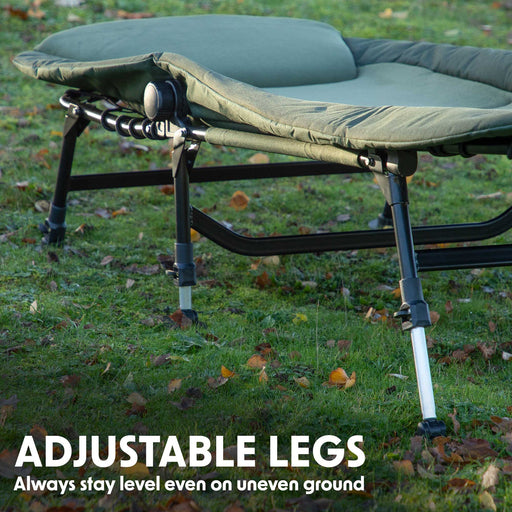 ADJUSTABLE LEGS
Always stay level even on uneven ground