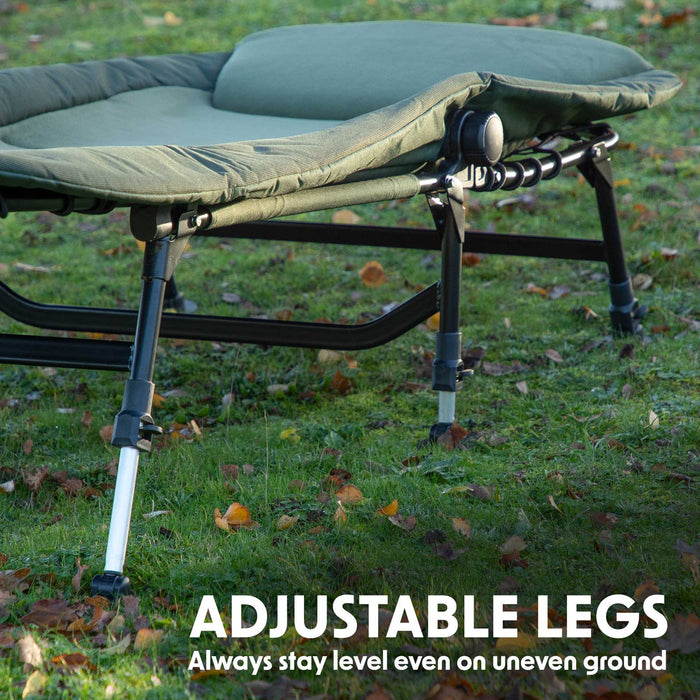 ADJUSTABLE LEGS
Always stay level even on uneven ground