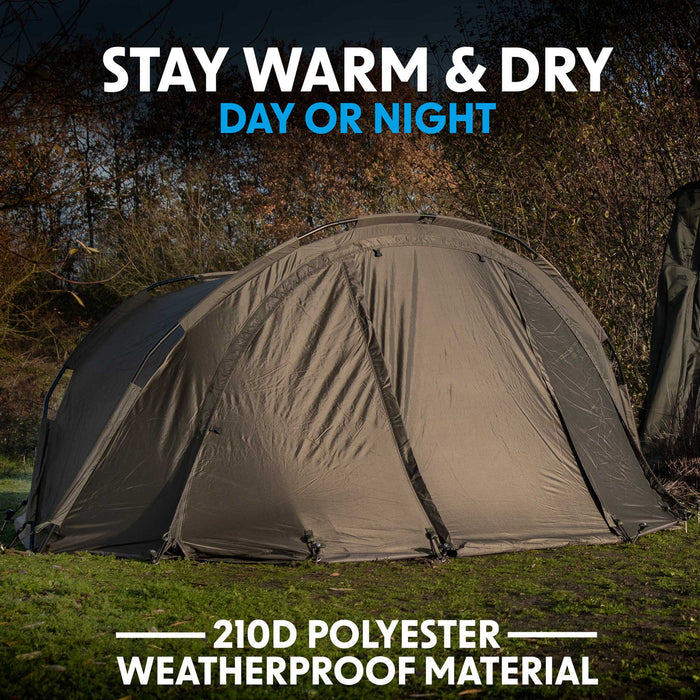 STAY WARM & DRY
DAY OR NIGHT

210D POLYESTER
WEATHERPROOF MATERIAL