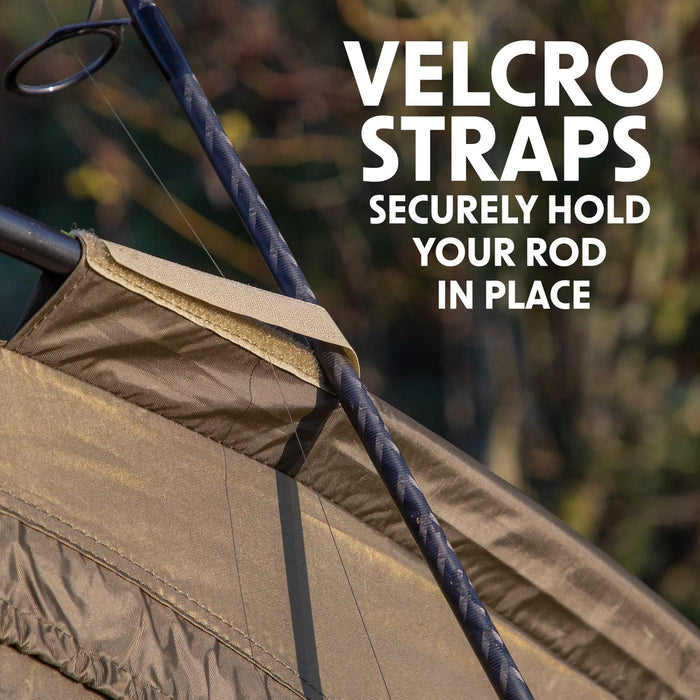 VELCRO STRAPS
SECURELY HOLD YOUR ROD IN PLACE