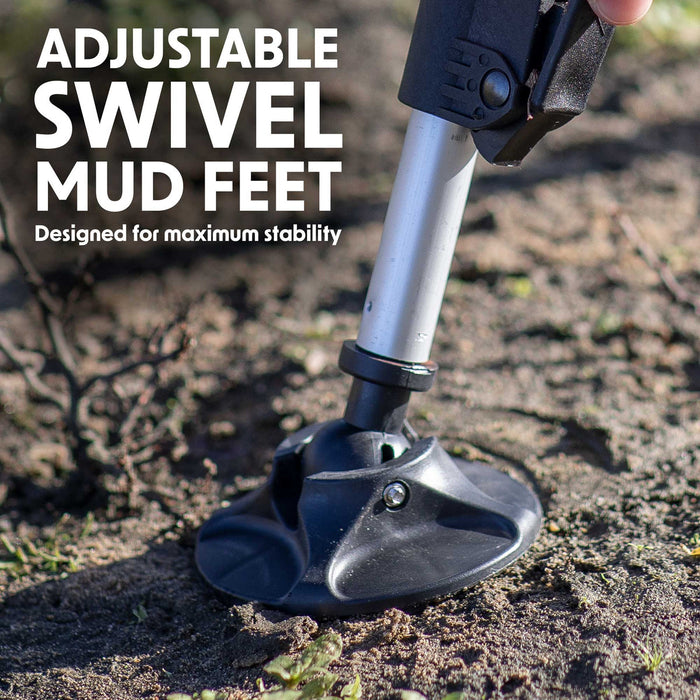 ADJUSTABLE SWIVEL MUD FEET

Designed for maximum stability