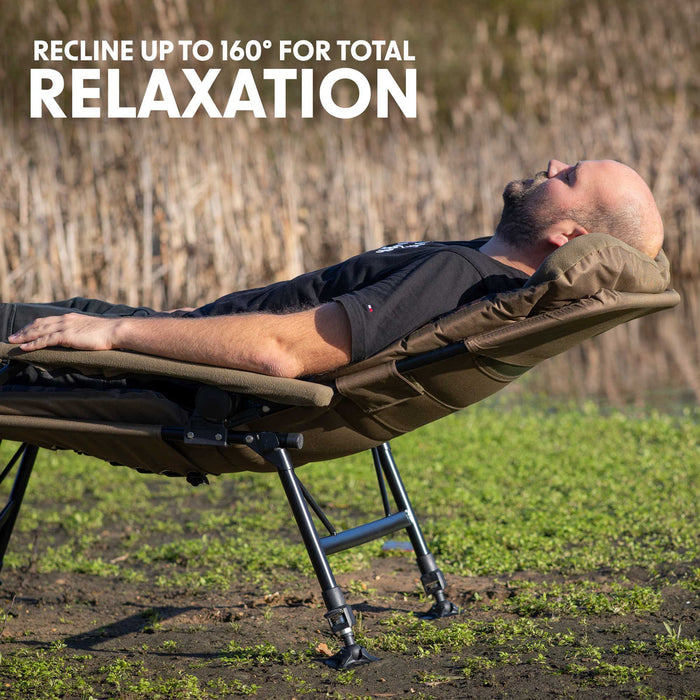 RECLINE UP TO 160° FOR TOTAL
RELAXATION