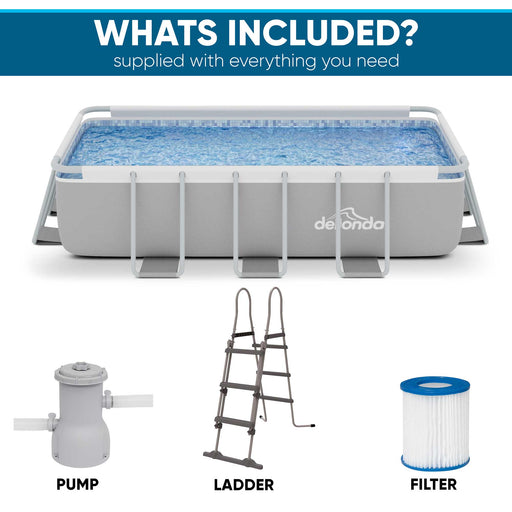 WHATS INCLUDED?
supplied with everything you need

dellonda

PUMP

LADDER

FILTER