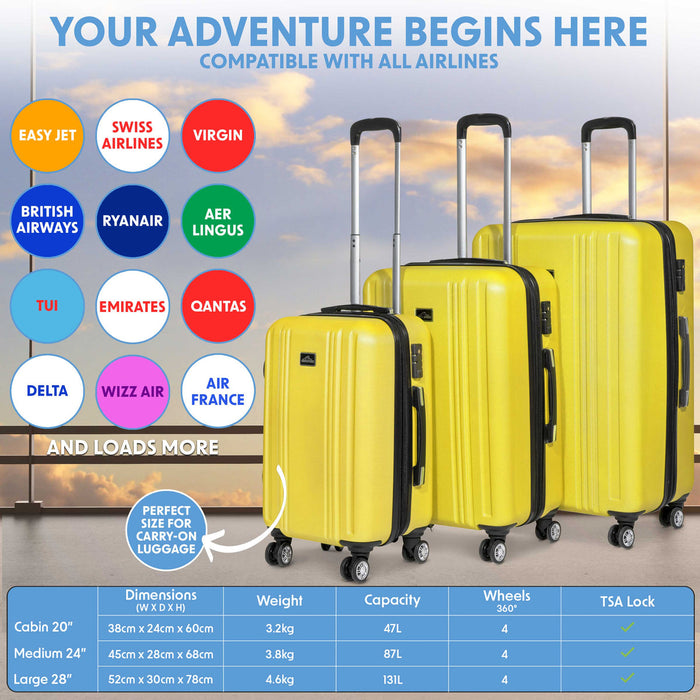 YOUR ADVENTURE BEGINS HERE
COMPATIBLE WITH ALL AIRLINES

EASY JET
SWISS AIRLINES
VIRGIN
BRITISH AIRWAYS
RYANAIR
AER LINGUS
TUI
EMIRATES
QANTAS
DELTA
WIZZ AIR
AIR FRANCE

AND LOADS MORE

PERFECT SIZE FOR CARRY-ON LUGGAGE

| | Dimensions (W X D X H) | Weight | Capacity | Wheels 360° | TSA Lock |
|---|---|---|---|---|---|
| Cabin 20" | 38cm x 24cm x 60cm | 3.2kg | 47L | 4 | ✓ |
| Medium 24" | 45cm x 28cm x 68cm | 3.8kg | 87L | 4 | ✓ |
| Large 28" | 52cm x 30cm x 78cm | 4.6kg | 131L | 4 | ✓ |