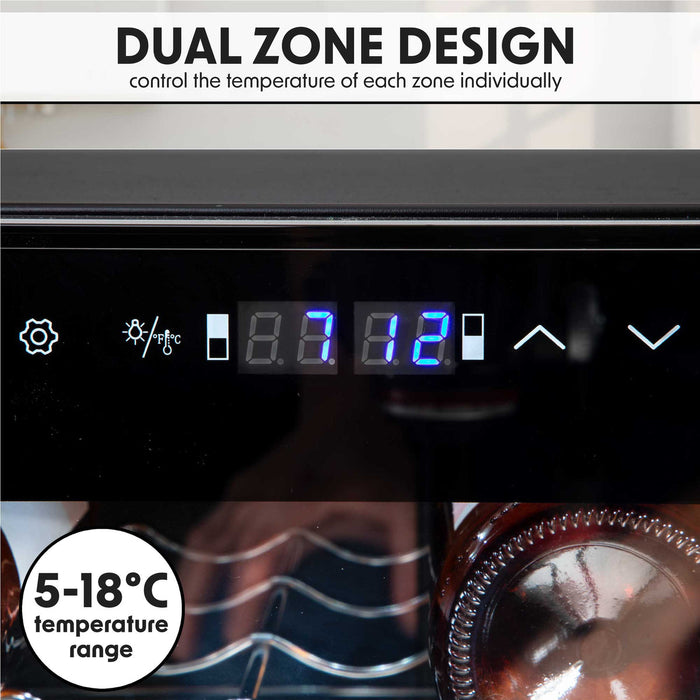 DUAL ZONE DESIGN
control the temperature of each zone individually

°F °C

7 12

5-18°C
temperature
range