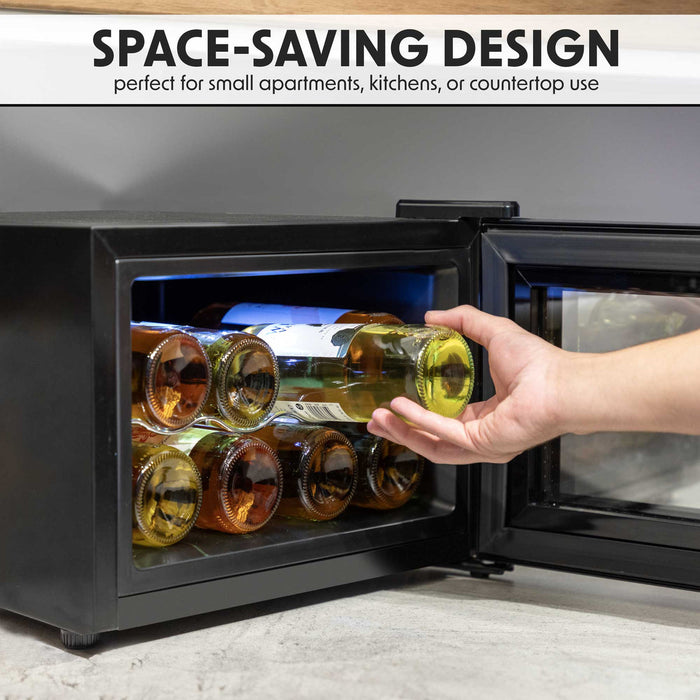 SPACE-SAVING DESIGN
perfect for small apartments, kitchens, or countertop use