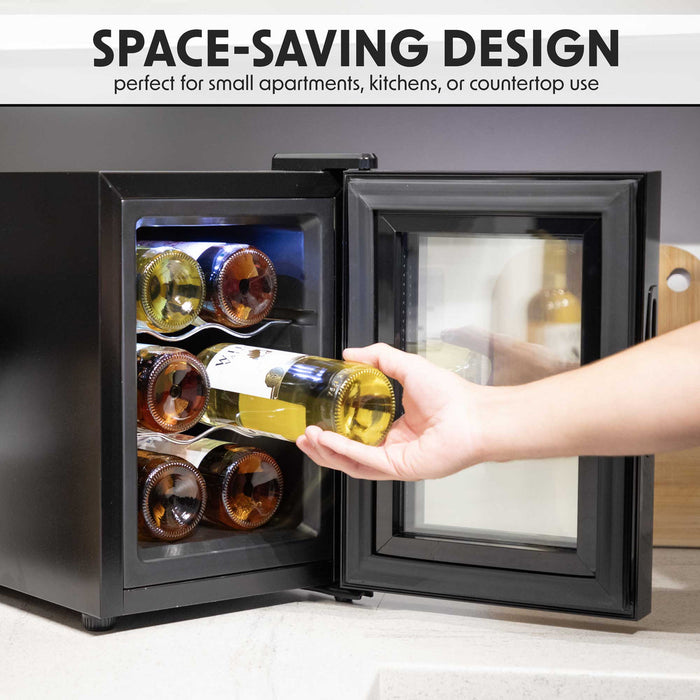 SPACE-SAVING DESIGN
perfect for small apartments, kitchens, or countertop use