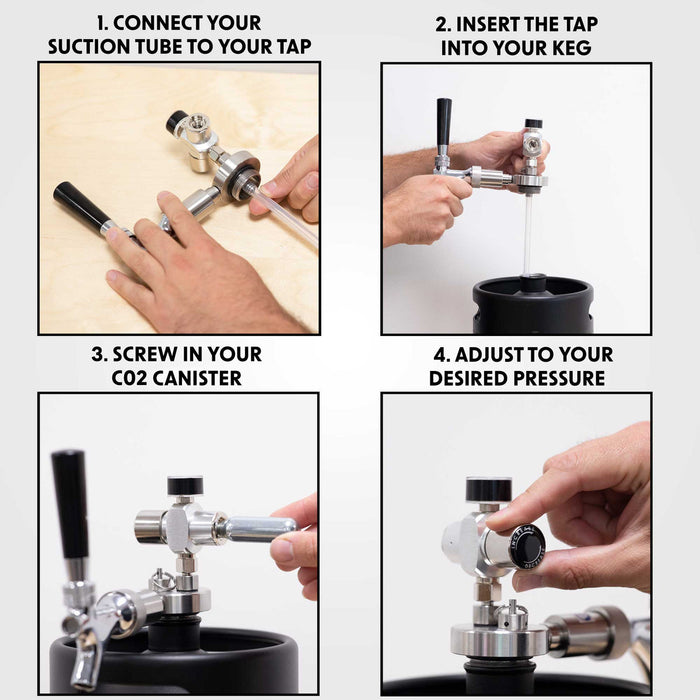 1. CONNECT YOUR SUCTION TUBE TO YOUR TAP

2. INSERT THE TAP INTO YOUR KEG

3. SCREW IN YOUR C02 CANISTER

4. ADJUST TO YOUR DESIRED PRESSURE

INCREASE

DECREASE