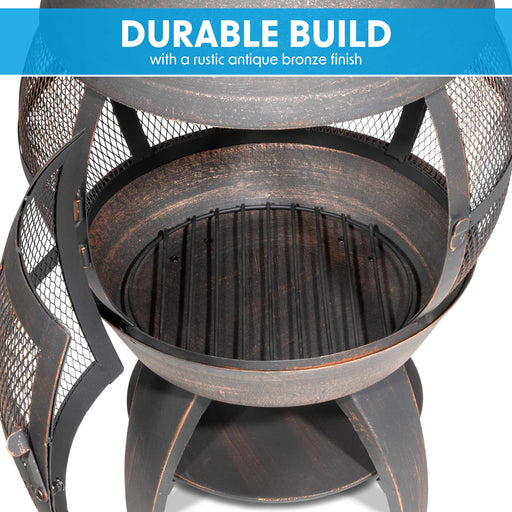 DURABLE BUILD
with a rustic antique bronze finish